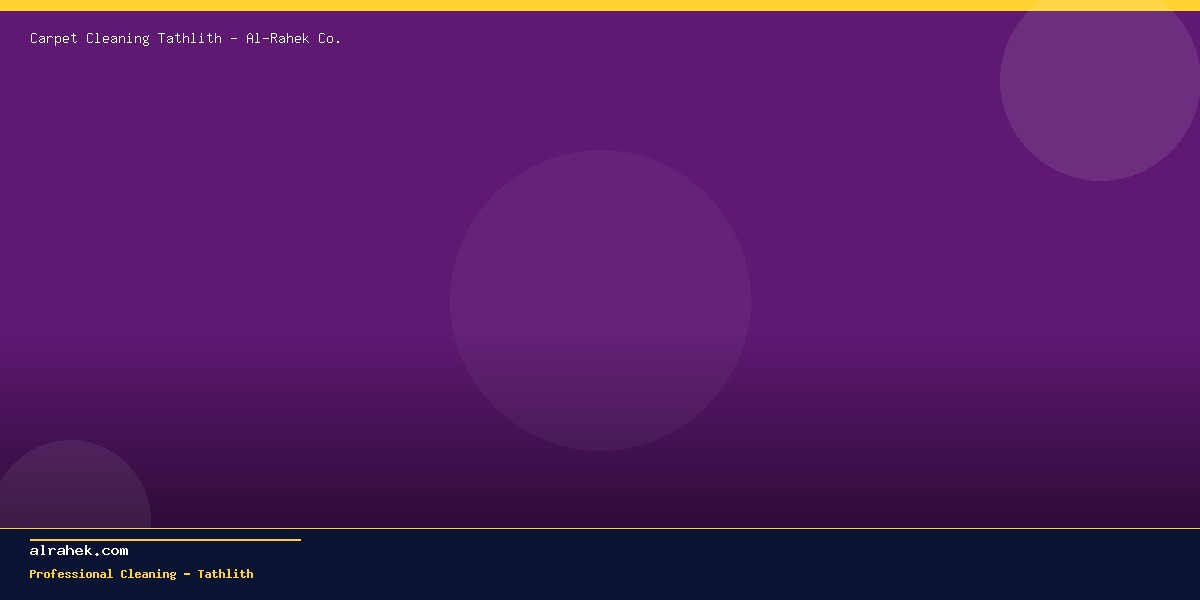 Carpet Cleaning Tathlith - Al-Rahek Co.

alrahek.com

Professional Cleaning - Tathlith