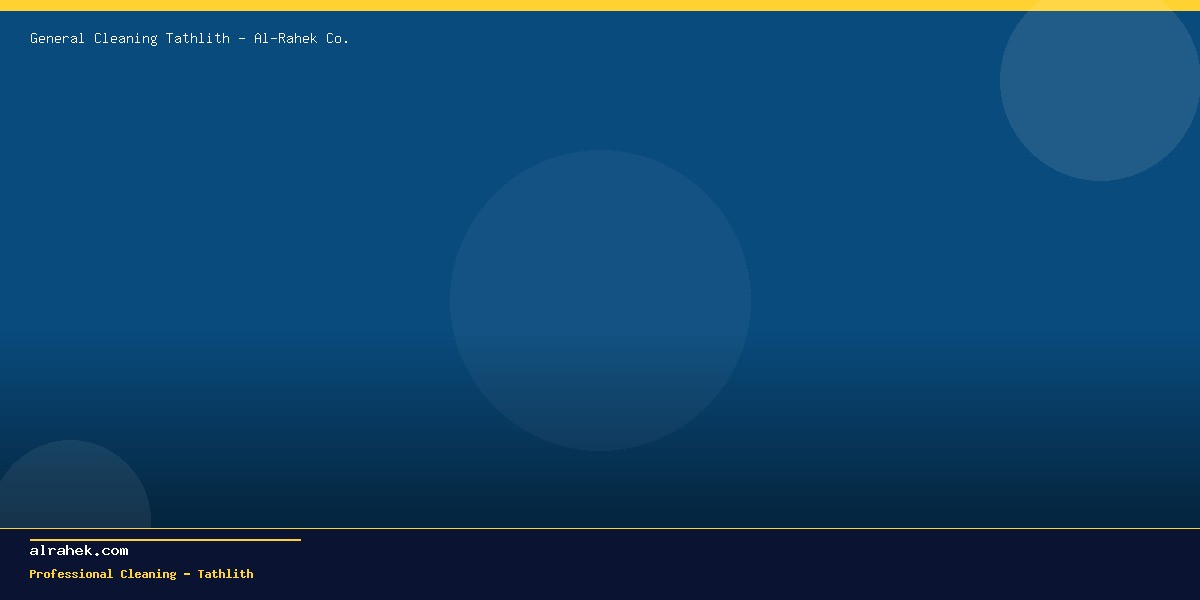 General Cleaning Tathlith - Al-Rahek Co.

alrahek.com

Professional Cleaning - Tathlith